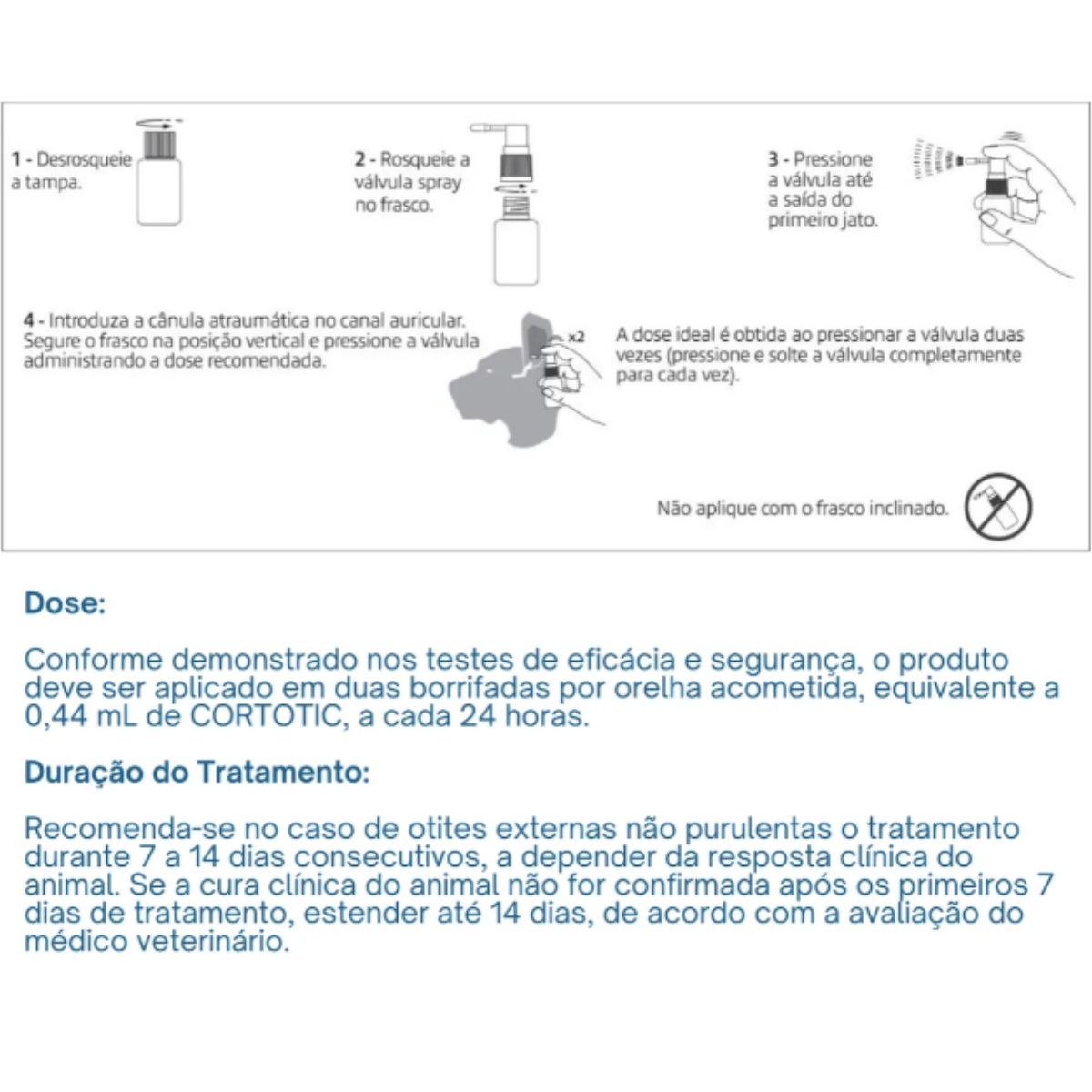 1 - Desrosqueie a tampa.

2 - Rosqueie a válvula spray no frasco.

3 - Pressione a válvula até a saída do primeiro jato.

4 - Introduza a cânula atraumática no canal auricular. Segure o frasco na posição vertical e pressione a válvula administrando a dose recomendada.

x2

A dose ideal é obtida ao pressionar a válvula duas vezes (pressione e solte a válvula completamente para cada vez).

Não aplique com o frasco inclinado.

Dose:

Conforme demonstrado nos testes de eficácia e segurança, o produto deve ser aplicado em duas borrifadas por orelha acometida, equivalente a 0,44 mL de CORTOTIC, a cada 24 horas.

Duração do Tratamento:

Recomenda-se no caso de otites externas não purulentas o tratamento durante 7 a 14 dias consecutivos, a depender da resposta clínica do animal. Se a cura clínica do animal não for confirmada após os primeiros 7 dias de tratamento, estender até 14 dias, de acordo com a avaliação do médico veterinário.