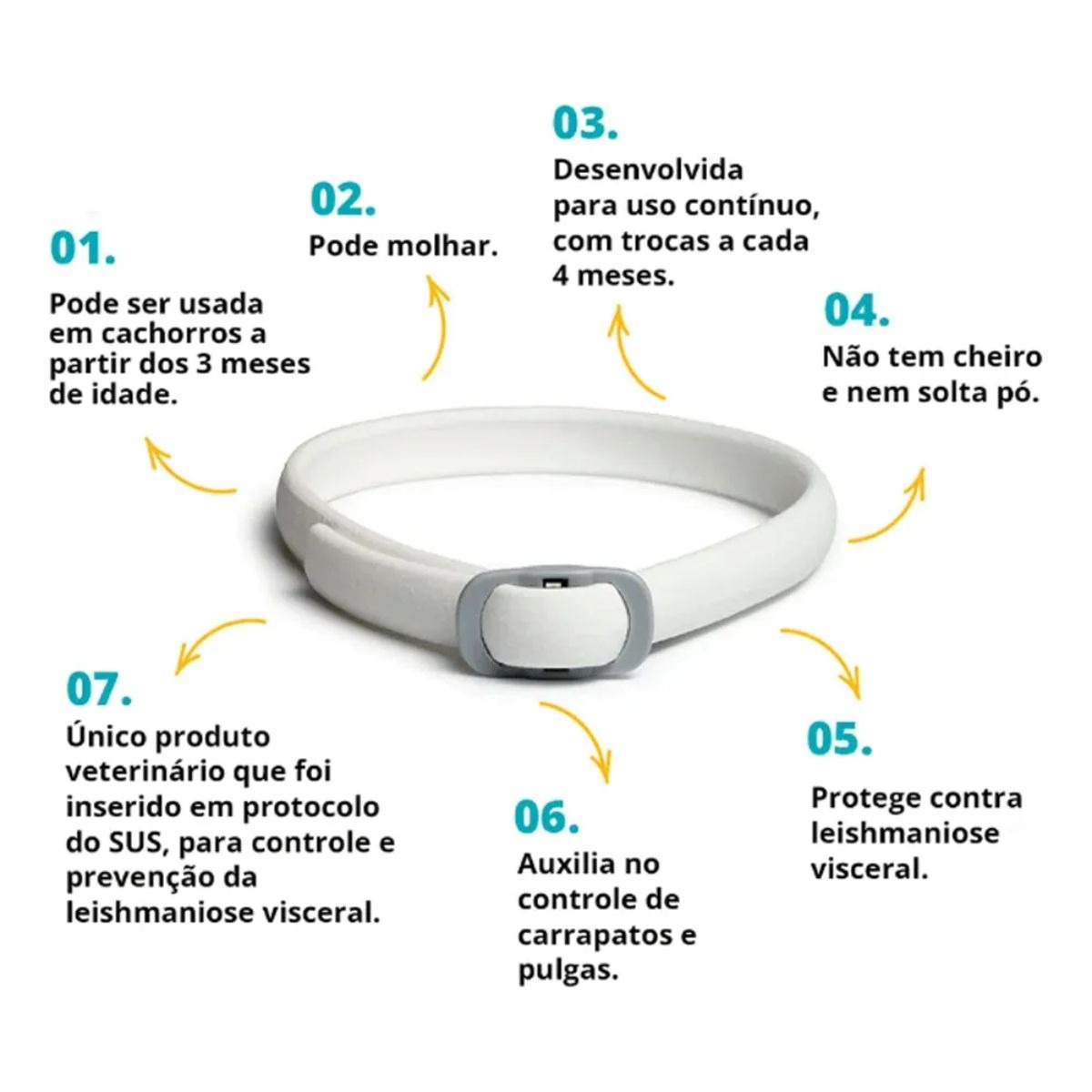 01.

Pode ser usada em cachorros a partir dos 3 meses de idade.

02.

Pode molhar.

03.

Desenvolvida para uso contínuo, com trocas a cada 4 meses.

04.

Não tem cheiro e nem solta pó.

05.

Protege contra leishmaniose visceral.

06.

Auxilia no controle de carrapatos e pulgas.

07.

Único produto veterinário que foi inserido em protocolo do SUS, para controle e prevenção da leishmaniose visceral.