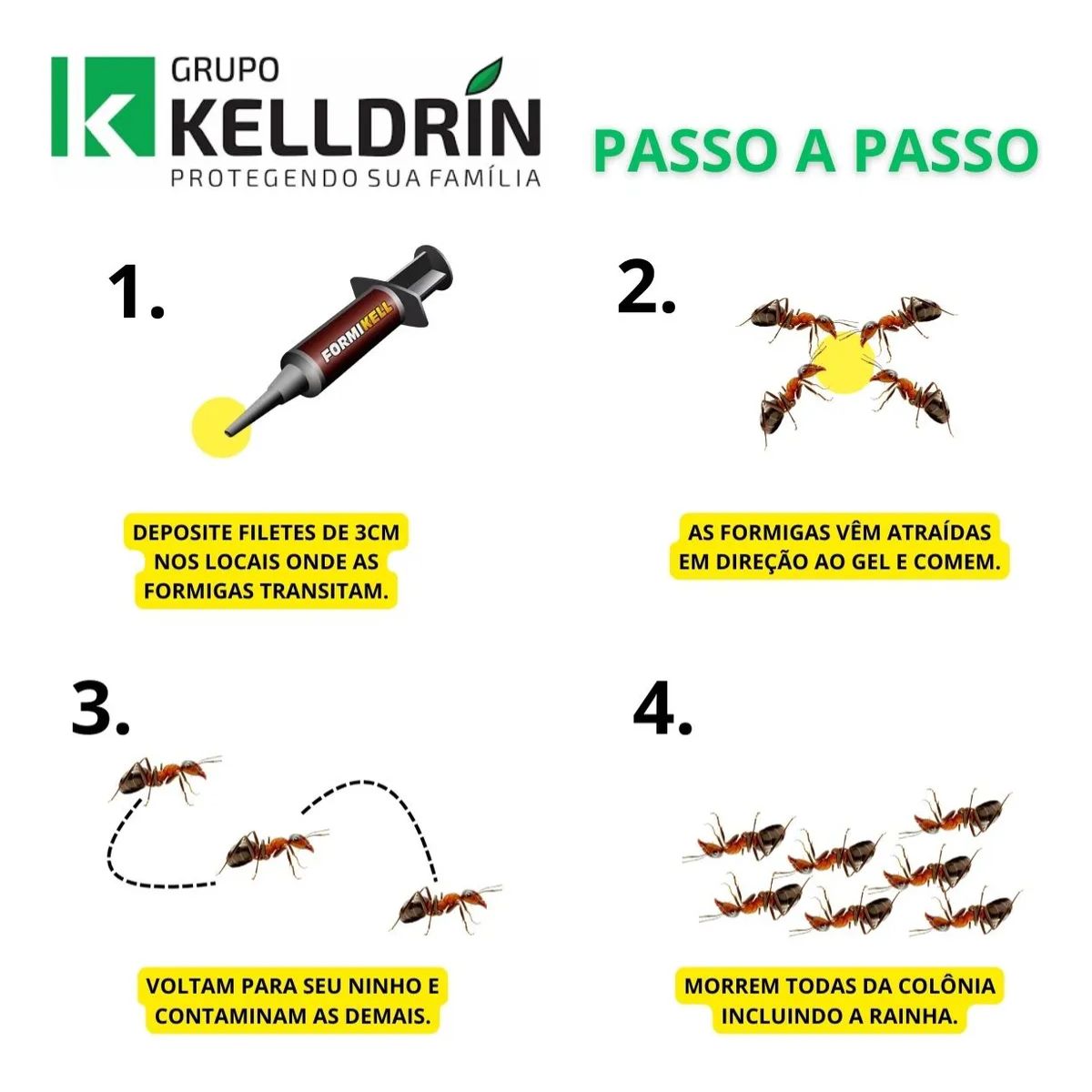 GRUPO KELLDRIN
PROTEGENDO SUA FAMÍLIA

PASSO A PASSO

1.

FORMIKELL

DEPOSITE FILETES DE 3CM NOS LOCAIS ONDE AS FORMIGAS TRANSITAM.

2.

AS FORMIGAS VÊM ATRAÍDAS EM DIREÇÃO AO GEL E COMEM.

3.

VOLTAM PARA SEU NINHO E CONTAMINAM AS DEMAIS.

4.

MORREM TODAS DA COLÔNIA INCLUINDO A RAINHA.