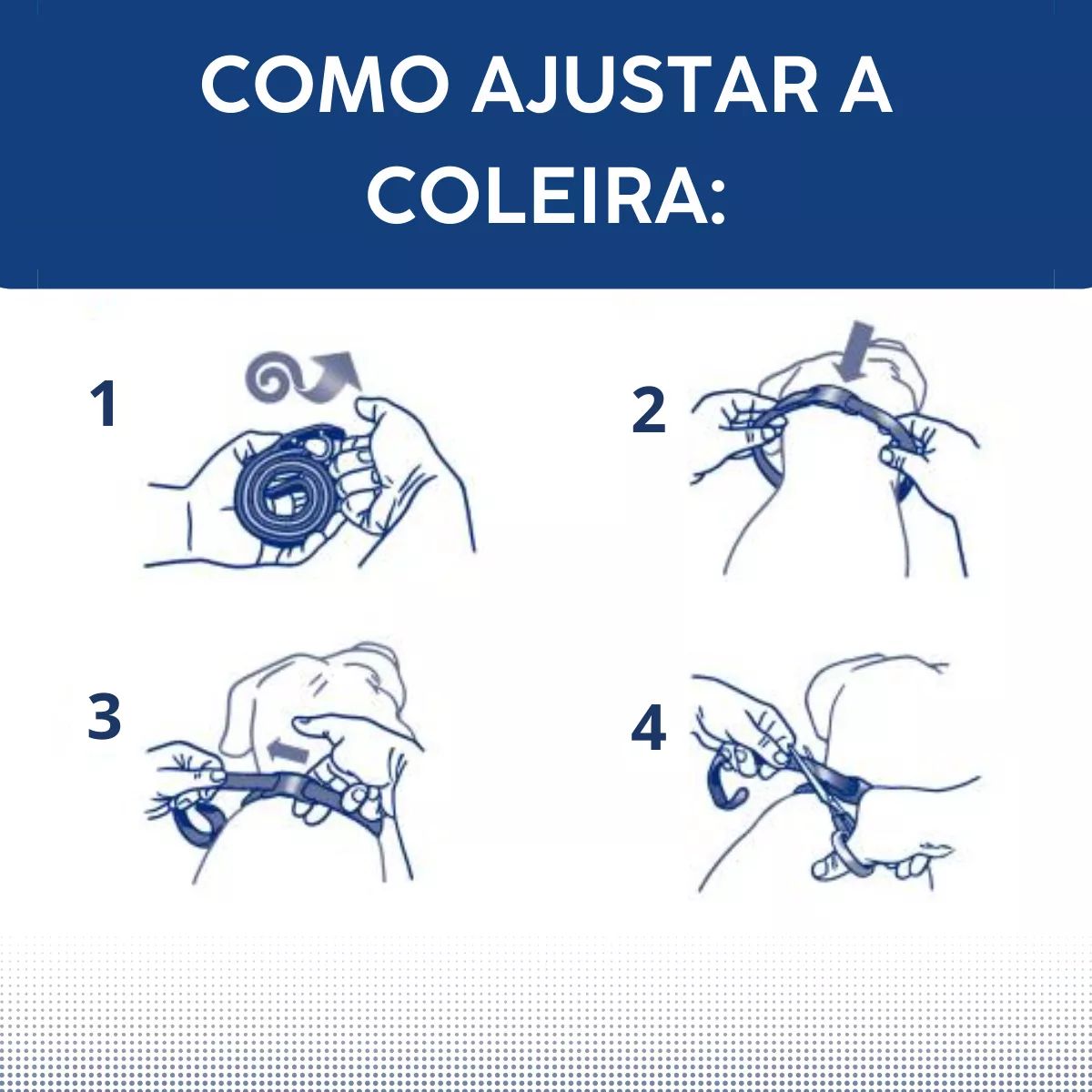 COMO AJUSTAR A COLEIRA:

1

2

3

4