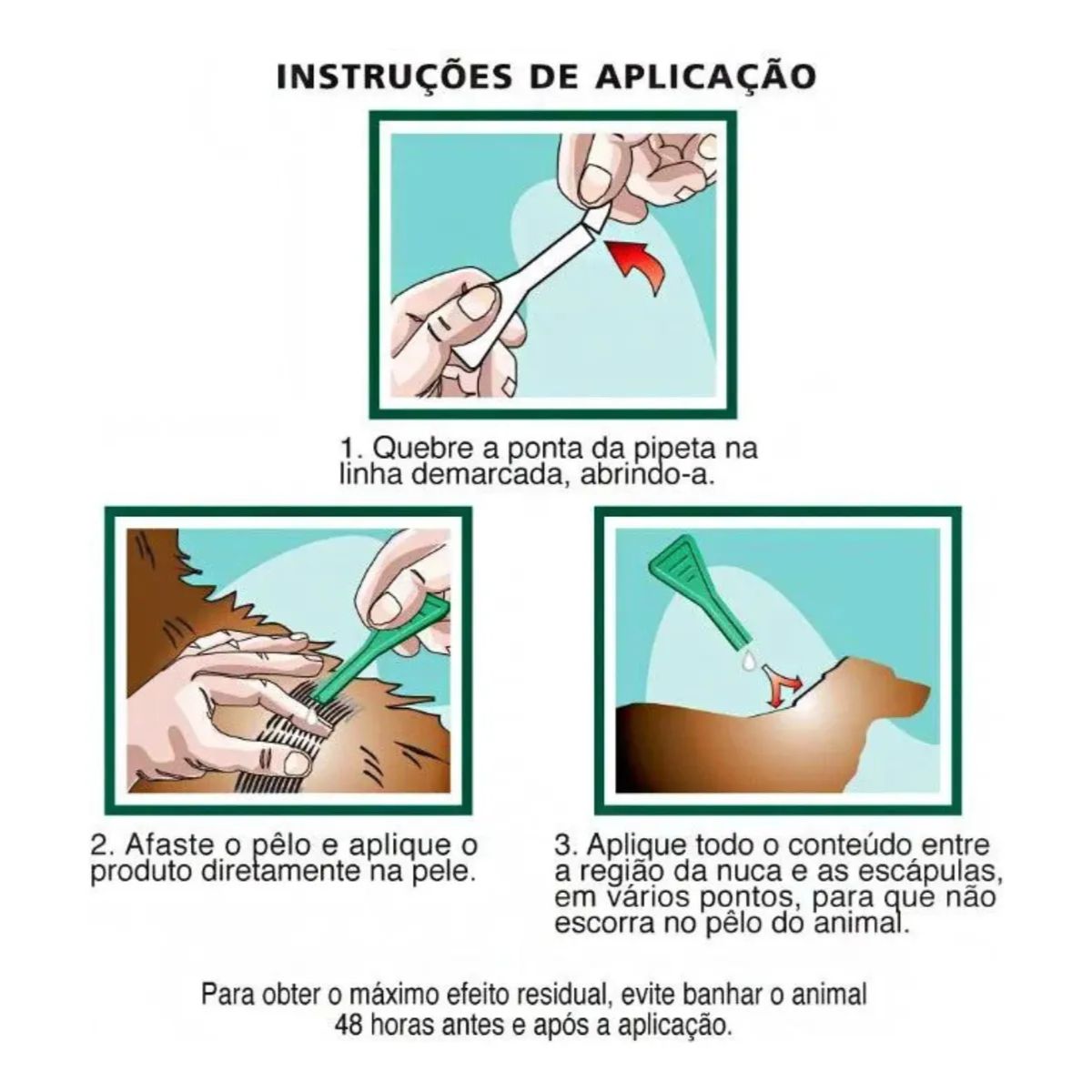 INSTRUÇÕES DE APLICAÇÃO

1. Quebre a ponta da pipeta na linha demarcada, abrindo-a.

2. Afaste o pêlo e aplique o produto diretamente na pele.

3. Aplique todo o conteúdo entre a região da nuca e as escápulas, em vários pontos, para que não escorra no pêlo do animal.

Para obter o máximo efeito residual, evite banhar o animal 48 horas antes e após a aplicação.